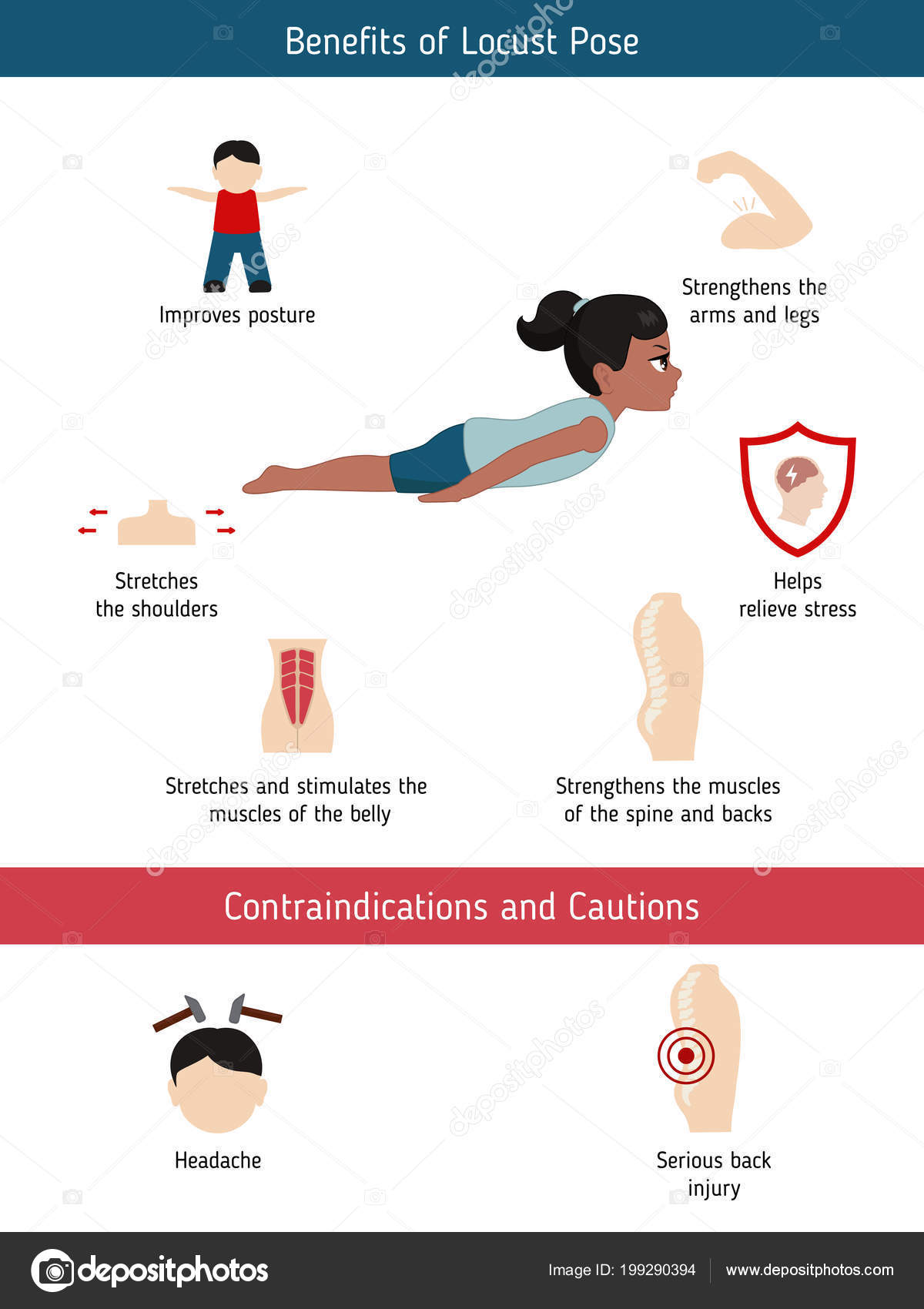 Benefits of Locust Pose

Improves posture

Strengthens the arms and legs

Stretches the shoulders

Helps relieve stress

Stretches and stimulates the muscles of the belly

Strengthens the muscles of the spine and backs

Contraindications and Cautions

Headache

Serious back injury

depositphotos

Image ID: 199290394

www.depositphotos.com