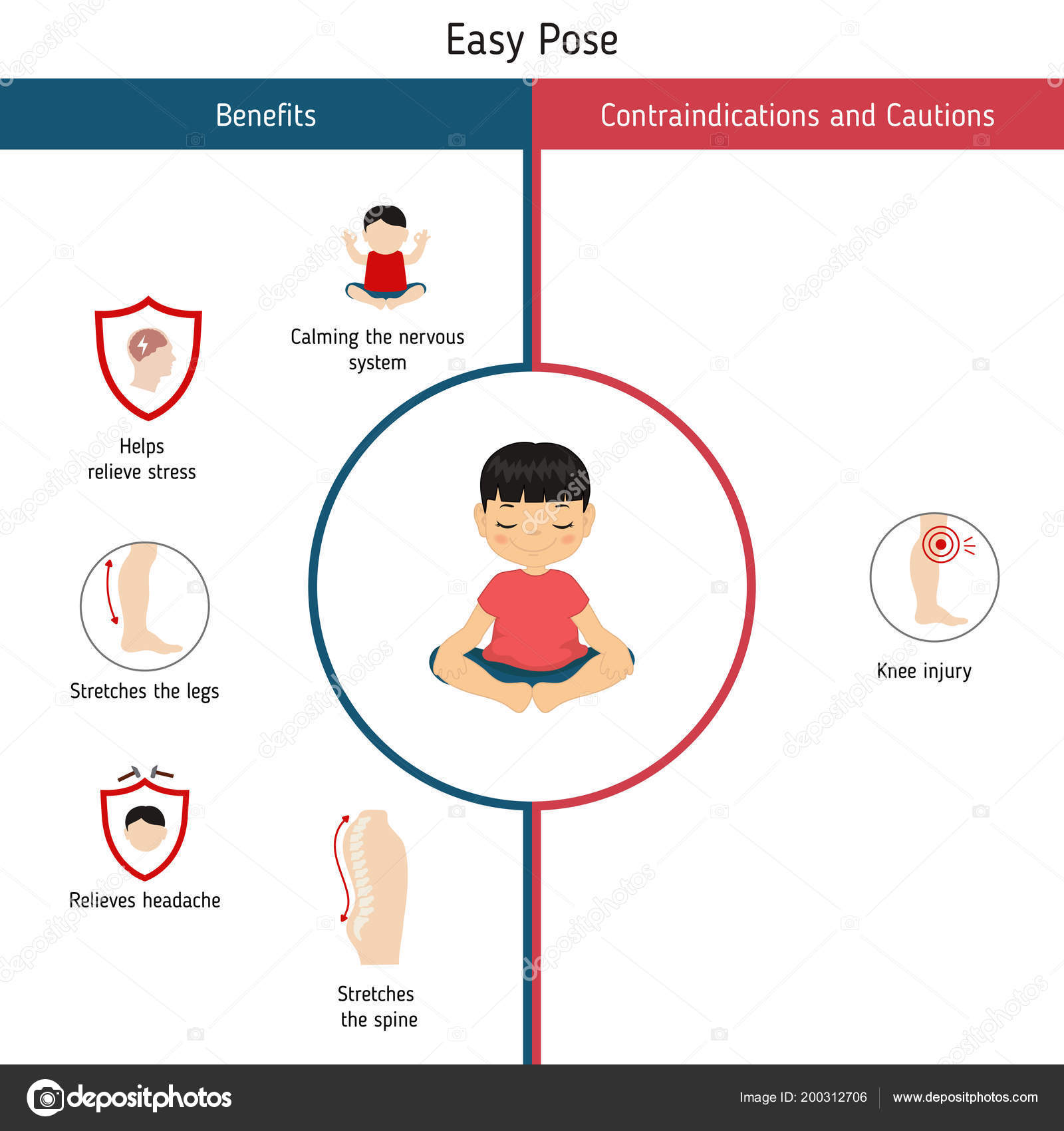 Easy Pose

Benefits

Calming the nervous system

Helps relieve stress

Stretches the legs

Relieves headache

Stretches the spine

Contraindications and Cautions

Knee injury

depositphotos

Image ID: 200312706

www.depositphotos.com