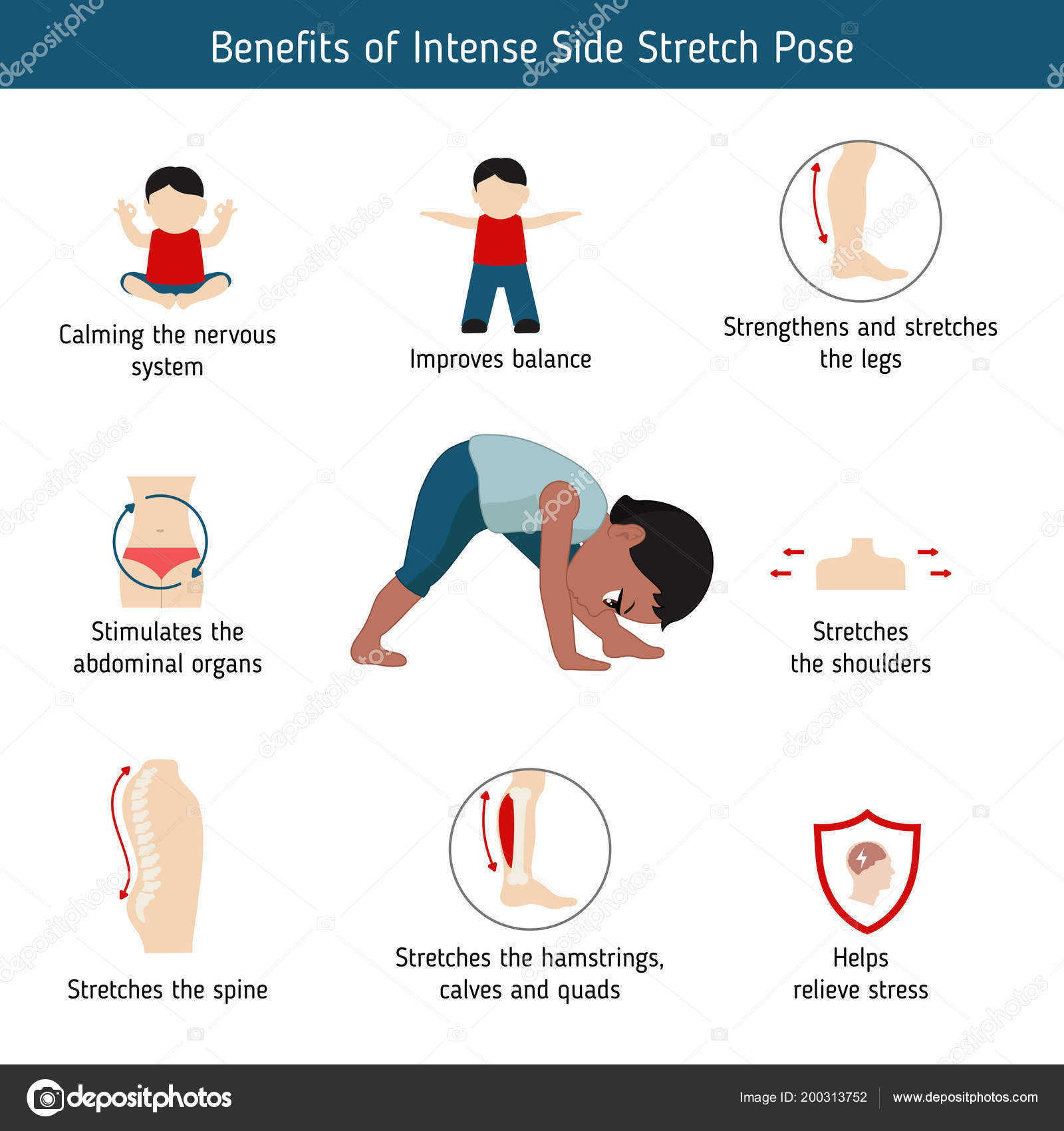 Benefits of Intense Side Stretch Pose

Calming the nervous system

Improves balance

Strengthens and stretches the legs

Stimulates the abdominal organs

Stretches the shoulders

Stretches the spine

Stretches the hamstrings, calves and quads

Helps relieve stress

depositphotos

Image ID: 200313752

www.depositphotos.com