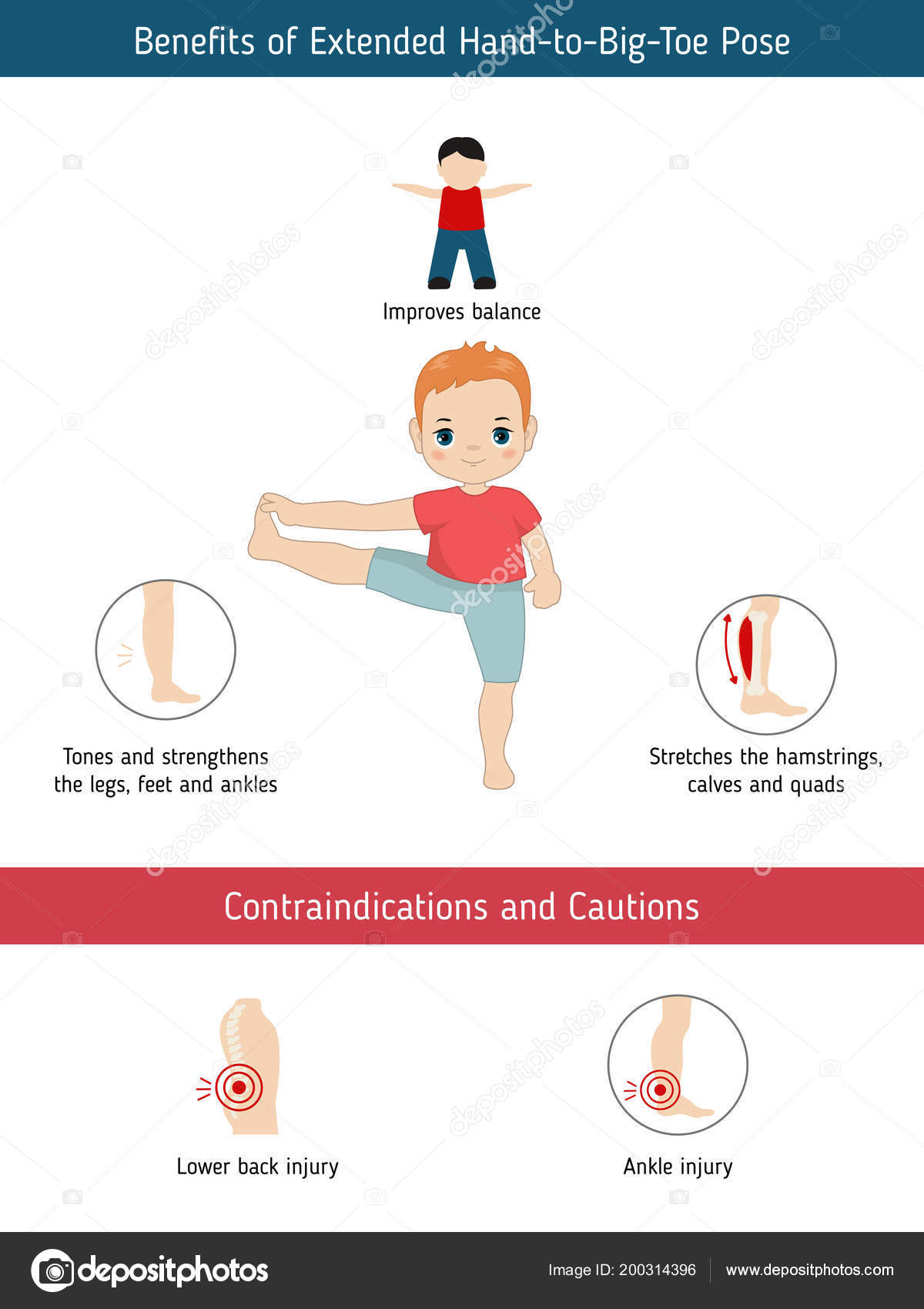 Benefits of Extended Hand-to-Big-Toe Pose

Improves balance

Tones and strengthens the legs, feet and ankles

Stretches the hamstrings, calves and quads

Contraindications and Cautions

Lower back injury

Ankle injury

depositphotos

Image ID: 200314396

www.depositphotos.com