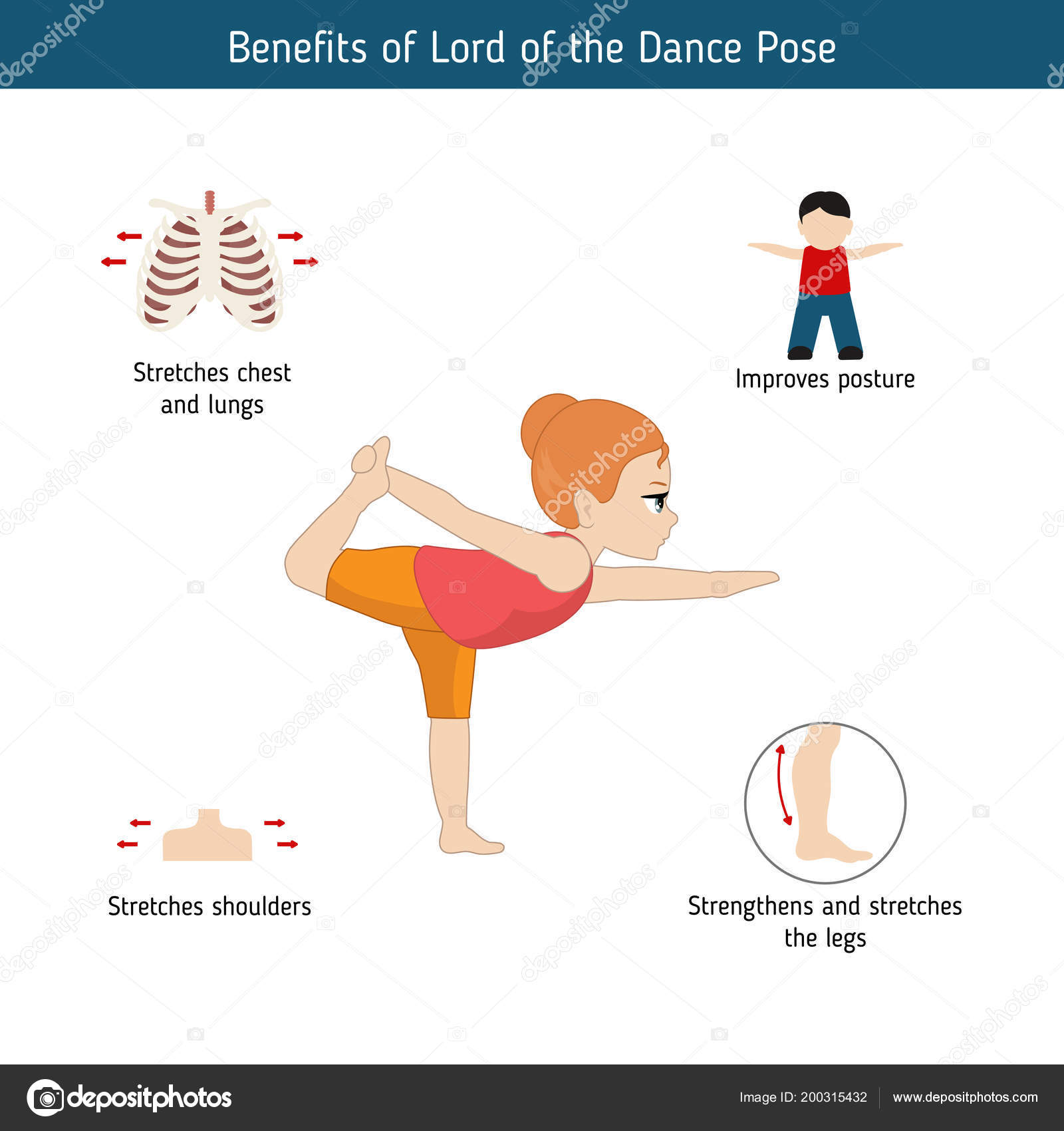 Benefits of Lord of the Dance Pose

Stretches chest and lungs

Improves posture

Stretches shoulders

Strengthens and stretches the legs

depositphotos

Image ID: 200315432

www.depositphotos.com