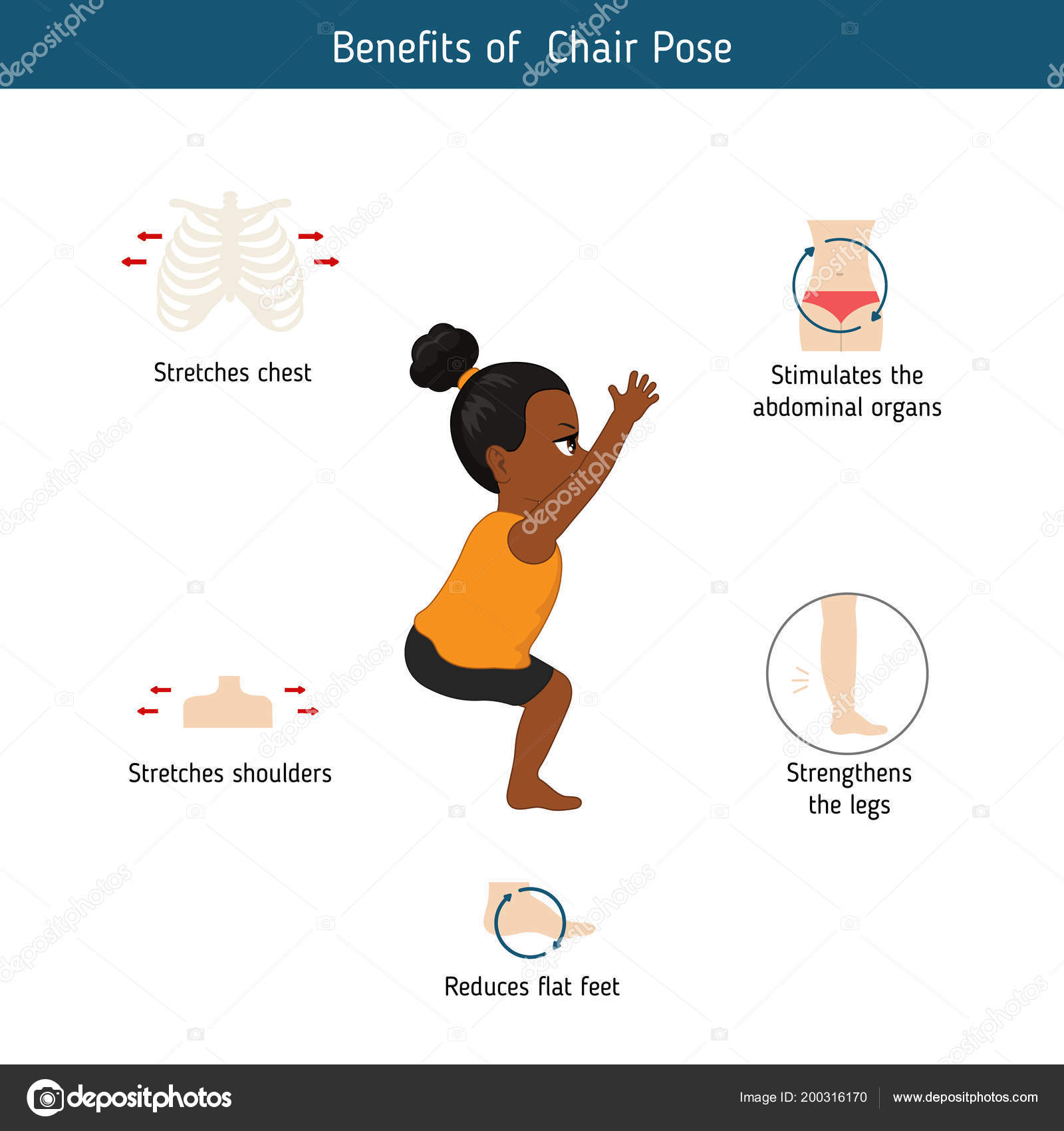 Benefits of Chair Pose

Stretches chest

Stimulates the abdominal organs

Stretches shoulders

Strengthens the legs

Reduces flat feet

depositphotos

Image ID: 200316170 www.depositphotos.com