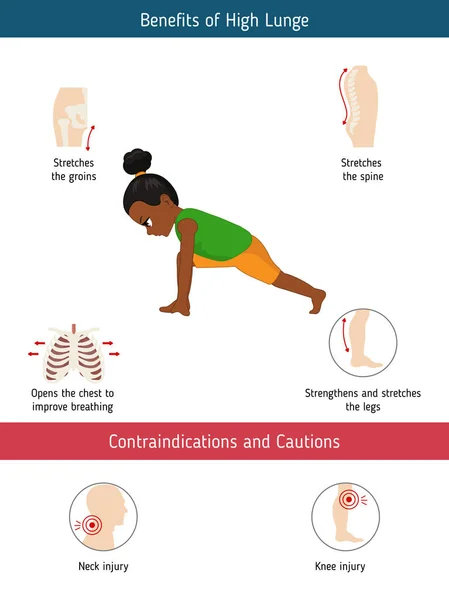 Benefits of High Lunge

Stretches the groins

Stretches the spine

Opens the chest to improve breathing

Strengthens and stretches the legs

Contraindications and Cautions

Neck injury

Knee injury