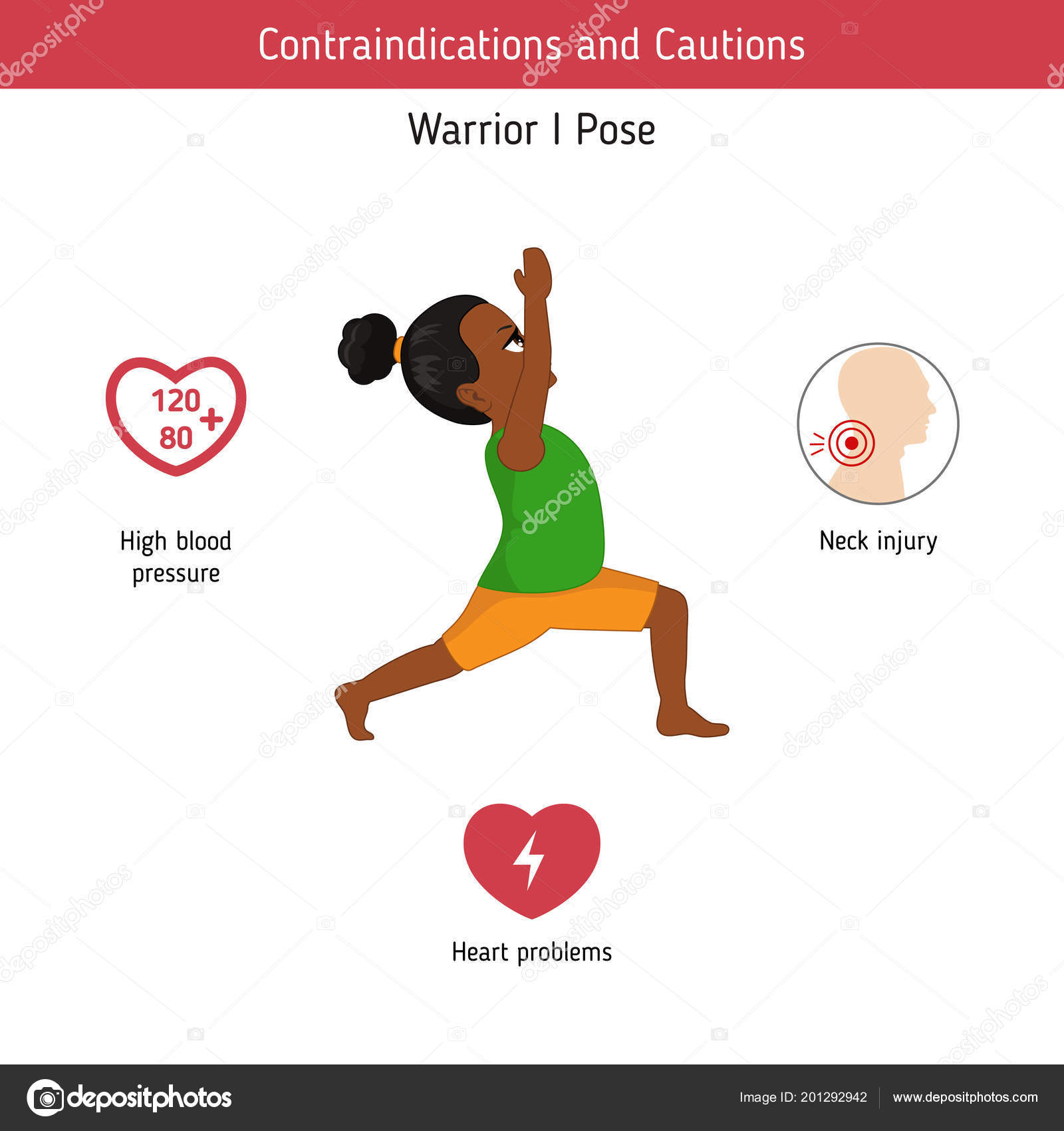 Contraindications and Cautions

Warrior I Pose

120
80
+

High blood pressure

Neck injury

Heart problems

depositphotos

Image ID: 201292942

www.depositphotos.com