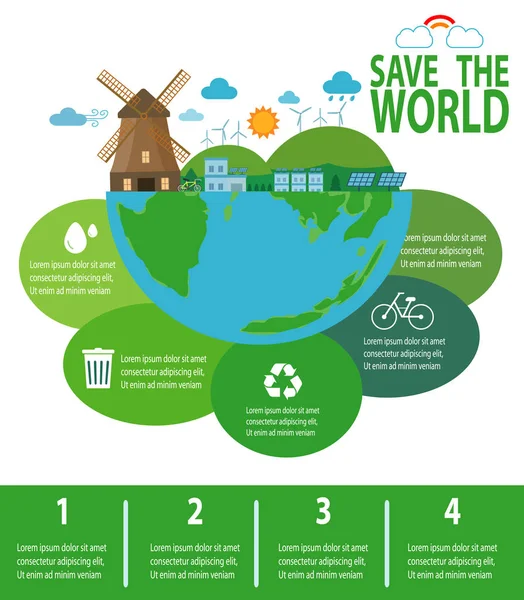 SAVE THE WORLD

Lorem ipsum dolor sit amet consectetur adipiscing elit, Ut enim ad minim veniam

Lorem ipsum dolor sit amet consectetur adipiscing elit, Ut enim ad minim veniam

Lorem ipsum dolor sit amet consectetur adipiscing elit, Ut enim ad minim veniam

Lorem ipsum dolor sit amet consectetur adipiscing elit, Ut enim ad minim veniam

Lorem ipsum dolor sit amet consectetur adipiscing elit, Ut enim ad minim veniam

1

Lorem ipsum dolor sit amet consectetur adipiscing elit, Ut enim ad minim veniam

2

Lorem ipsum dolor sit amet consectetur adipiscing elit, Ut enim ad minim veniam

3

Lorem ipsum dolor sit amet consectetur adipiscing elit, Ut enim ad minim veniam

4

Lorem ipsum dolor sit amet consectetur adipiscing elit, Ut enim ad minim veniam