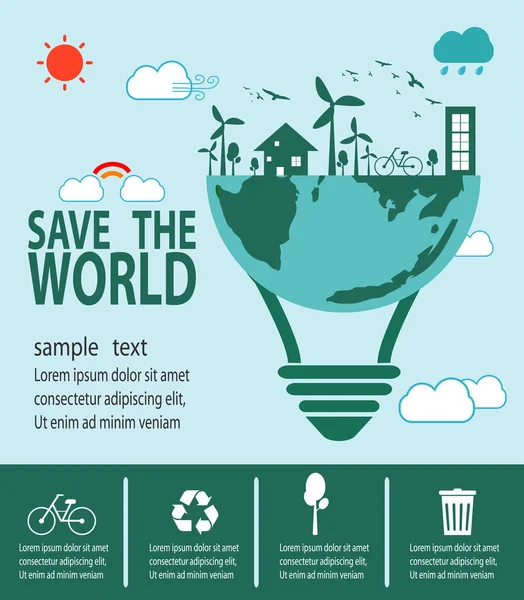 SAVE THE WORLD

sample text
Lorem ipsum dolor sit amet consectetur adipiscing elit, Ut enim ad minim veniam

Lorem ipsum dolor sit amet consectetur adipiscing elit, Ut enim ad minim veniam

Lorem ipsum dolor sit amet consectetur adipiscing elit, Ut enim ad minim veniam

Lorem ipsum dolor sit amet consectetur adipiscing elit, Ut enim ad minim veniam

Lorem ipsum dolor sit amet consectetur adipiscing elit, Ut enim ad minim veniam