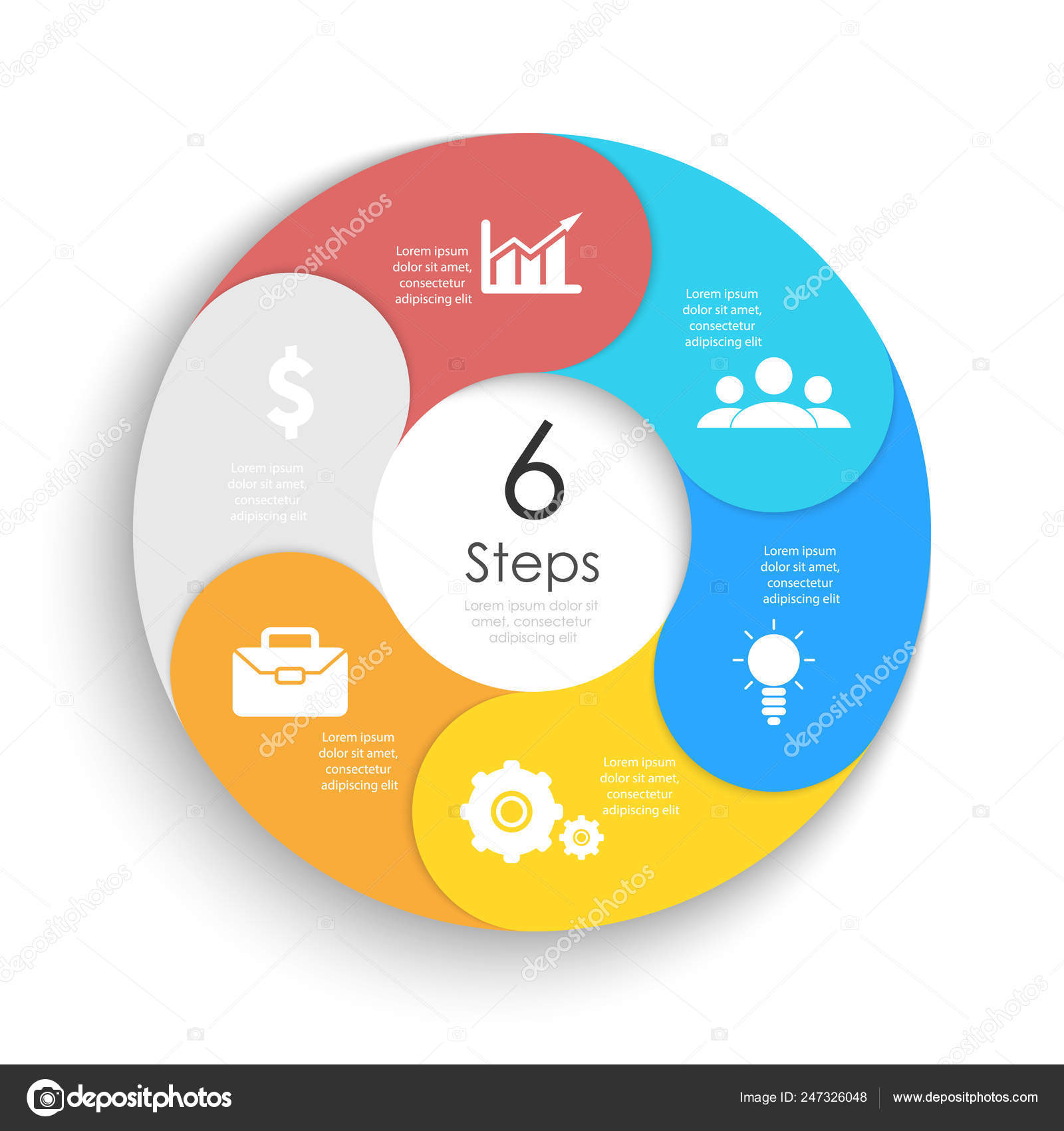 Lorem ipsum dolor sit amet, consectetur adipiscing elit

Lorem ipsum dolor sit amet, consectetur adipiscing elit

$

Lorem ipsum dolor sit amet, consectetur adipiscing elit

6

Steps

Lorem ipsum dolor sit amet, consectetur adipiscing elit

Lorem ipsum dolor sit amet, consectetur adipiscing elit

Lorem ipsum dolor sit amet, consectetur adipiscing elit

Lorem ipsum dolor sit amet, consectetur adipiscing elit

depositphotos

depositphotos

Image ID: 247326048

www.depositphotos.com