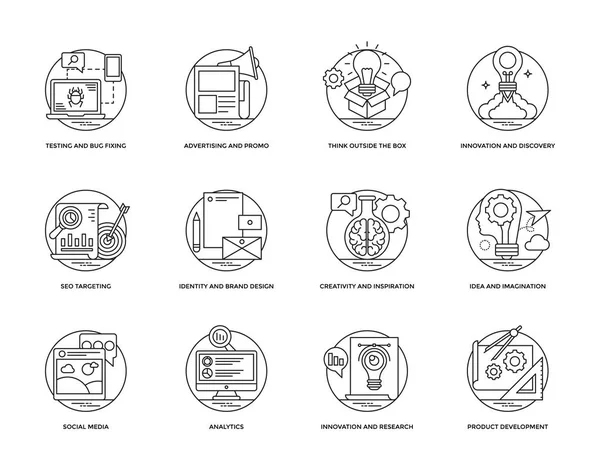 TESTING AND BUG FIXING

ADVERTISING AND PROMO

THINK OUTSIDE THE BOX

INNOVATION AND DISCOVERY

SEO TARGETING

IDENTITY AND BRAND DESIGN

CREATIVITY AND INSPIRATION

IDEA AND IMAGINATION

SOCIAL MEDIA

ANALYTICS

INNOVATION AND RESEARCH

PRODUCT DEVELOPMENT