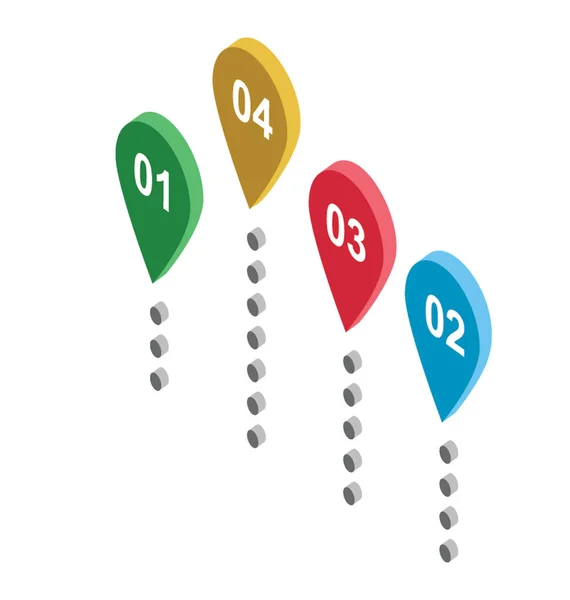 01

04

03

02