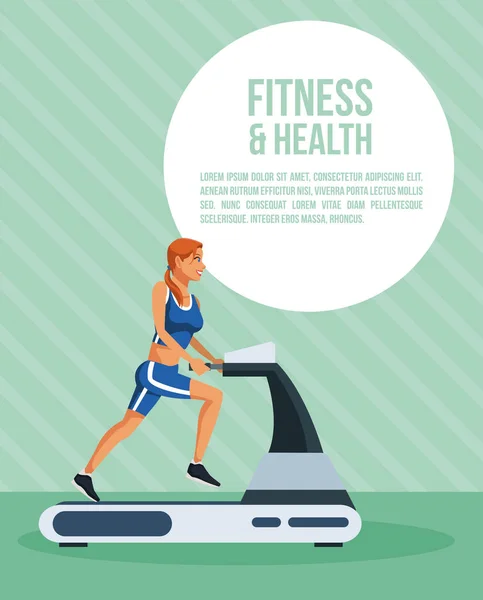 FITNESS
& HEALTH

LOREM IPSUM DOLOR SIT AMET, CONSECTETUR ADIPISCING ELIT. AENEAN RUTRUM EFFICITUR NISI, VIVERRA PORTA LECTUS MOLLIS SED. NUNC CONSEQUAT LOREM VITAE DIAM PELLENTESQUE SCELERISQUE. INTEGER EROS MASSA, RHONCUS.