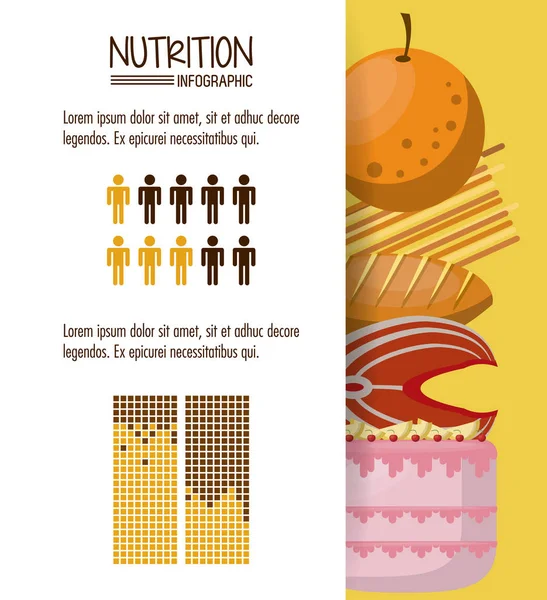 NUTRITION
INFOGRAPHIC

Lorem ipsum dolor sit amet, sit et adhuc decore legendos. Ex epicurei necessitatibus qui.

Lorem ipsum dolor sit amet, sit et adhuc decore legendos. Ex epicurei necessitatibus qui.