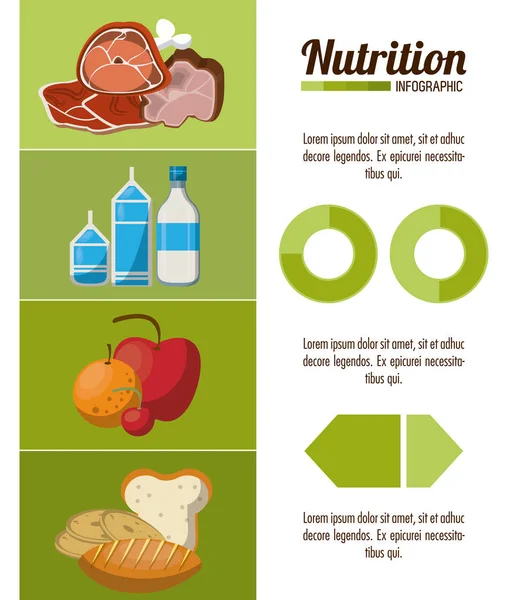 Nutrition
INFOGRAPHIC

Lorem ipsum dolor sit amet, sit et adhuc decore legendos. Ex epicurei necessitatibus qui.

Lorem ipsum dolor sit amet, sit et adhuc decore legendos. Ex epicurei necessitatibus qui.

Lorem ipsum dolor sit amet, sit et adhuc decore legendos. Ex epicurei necessitatibus qui.