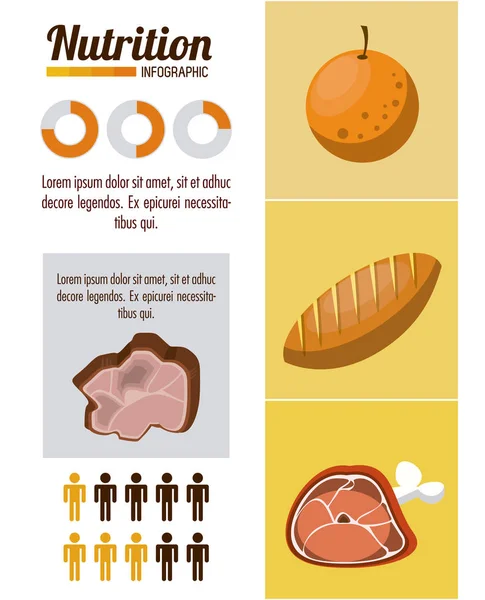 Nutrition
INFOGRAPHIC

Lorem ipsum dolor sit amet, sit et adhuc decore legendos. Ex epicurei necessitatibus qui.

Lorem ipsum dolor sit amet, sit et adhuc decore legendos. Ex epicurei necessitatibus qui.