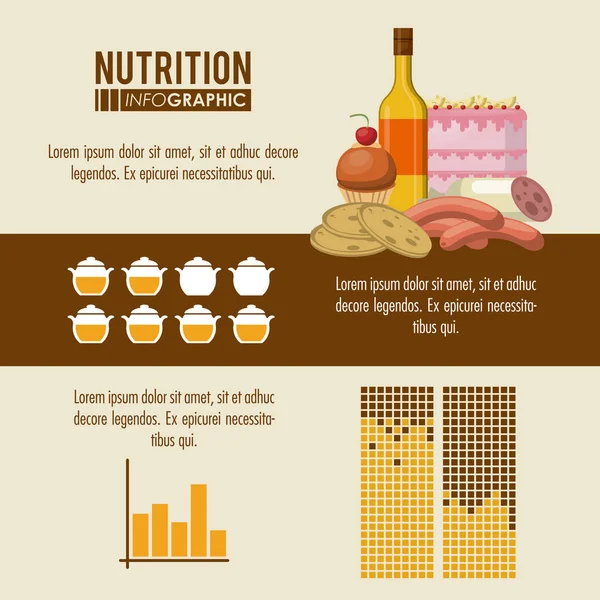 NUTRITION
INFOGRAPHIC

Lorem ipsum dolor sit amet, sit et adhuc decore legendos. Ex epicurei necessitatibus qui.

Lorem ipsum dolor sit amet, sit et adhuc decore legendos. Ex epicurei necessitatibus qui.

Lorem ipsum dolor sit amet, sit et adhuc decore legendos. Ex epicurei necessitatibus qui.