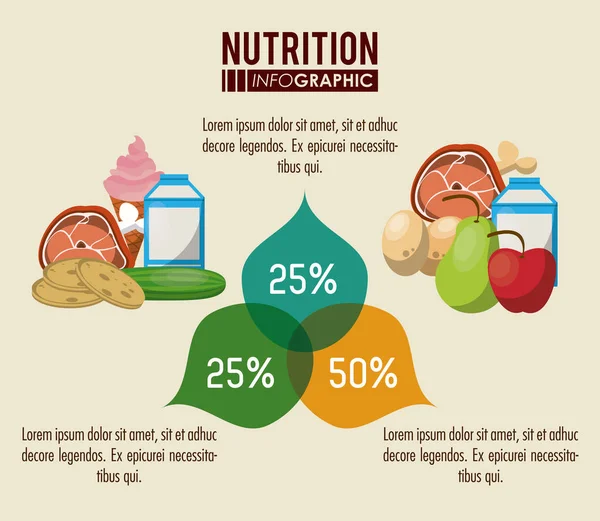 NUTRITION
INFOGRAPHIC

Lorem ipsum dolor sit amet, sit et adhuc decore legendos. Ex epicurei necessitatibus qui.

25%

25%

50%

Lorem ipsum dolor sit amet, sit et adhuc decore legendos. Ex epicurei necessitatibus qui.

Lorem ipsum dolor sit amet, sit et adhuc decore legendos. Ex epicurei necessitatibus qui.