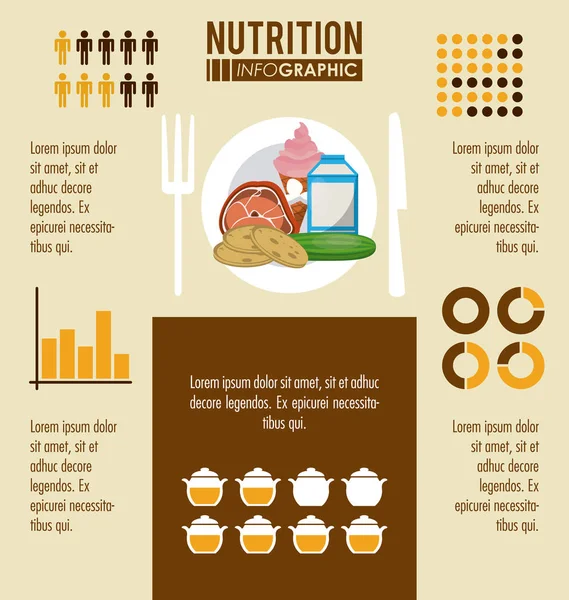 NUTRITION
INFOGRAPHIC

Lorem ipsum dolor sit amet, sit et adhuc decore legendos. Ex epicurei necessitatibus qui.

Lorem ipsum dolor sit amet, sit et adhuc decore legendos. Ex epicurei necessitatibus qui.

Lorem ipsum dolor sit amet, sit et adhuc decore legendos. Ex epicurei necessitatibus qui.

Lorem ipsum dolor sit amet, sit et adhuc decore legendos. Ex epicurei necessitatibus qui.

Lorem ipsum dolor sit amet, sit et adhuc decore legendos. Ex epicurei necessitatibus qui.