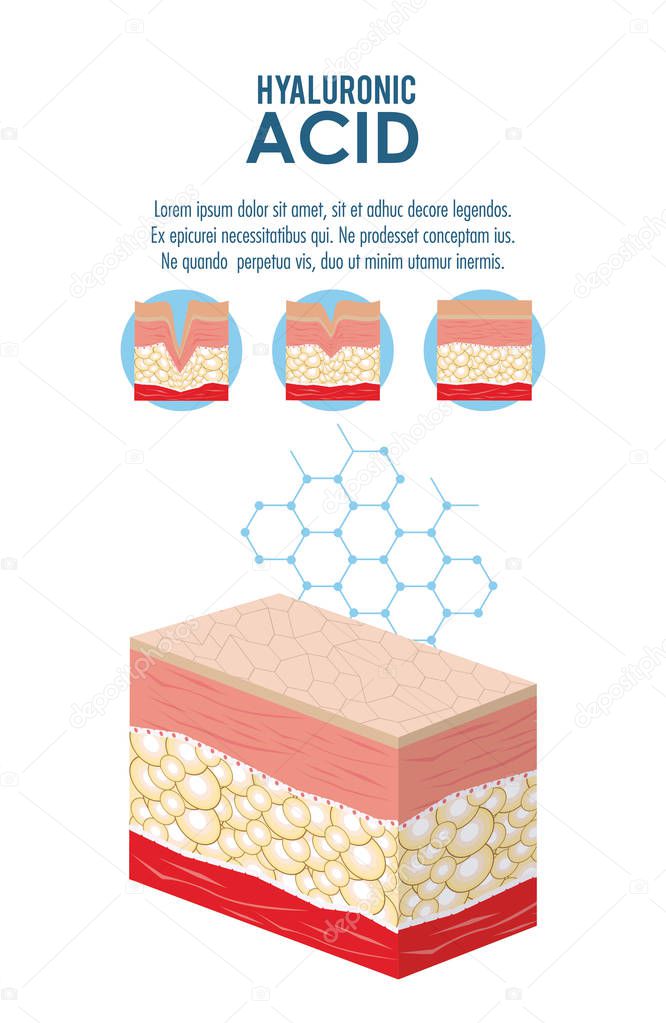 HYALURONIC
ACID

Lorem ipsum dolor sit amet, sit et adhuc decore legendos. Ex epicurei necessitatibus qui. Ne prodesset conceptam ius. Ne quando perpetua vis, duo ut minim utamur inermis.

depositphotos