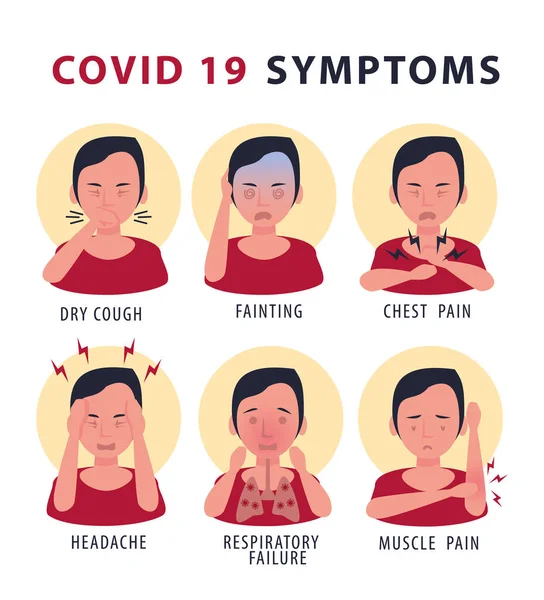 COVID 19 SYMPTOMS

DRY COUGH

FAINTING

CHEST PAIN

HEADACHE

RESPIRATORY FAILURE

MUSCLE PAIN