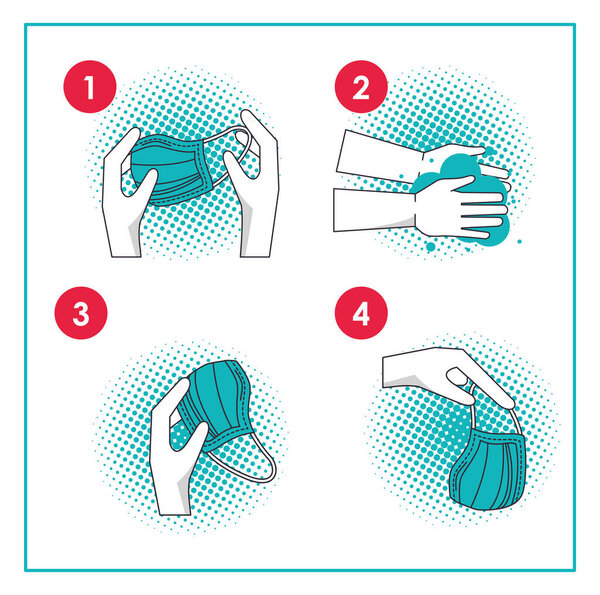 1

2

3

4