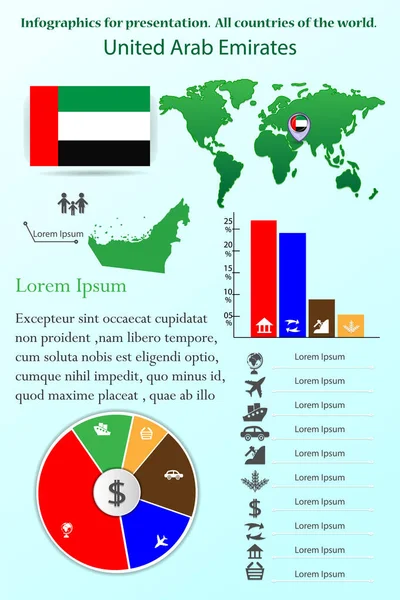 Infographics for presentation. All countries of the world.
United Arab Emirates

Lorem Ipsum

25 %
20 %
15 %
10 %
05 %

Lorem Ipsum

Excepteur sint occaecat cupidatat non proident ,nam libero tempore, cum soluta nobis est eligendi optio, cumque nihil impedit, quo minus id, quod maxime placeat , quae ab illo

Lorem Ipsum
Lorem Ipsum
Lorem Ipsum
Lorem Ipsum
Lorem Ipsum
Lorem Ipsum
Lorem Ipsum
Lorem Ipsum
Lorem Ipsum
Lorem Ipsum

$