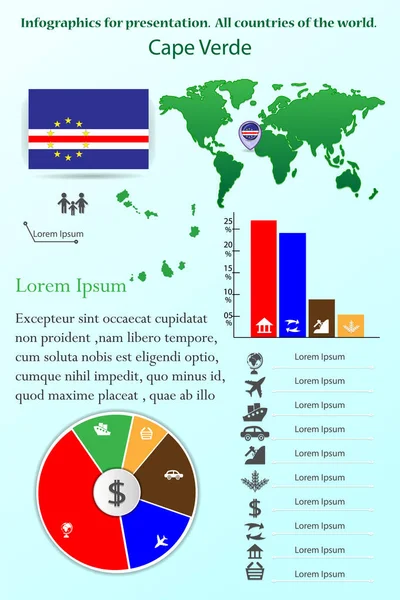 Infographics for presentation. All countries of the world.

Cape Verde

Lorem Ipsum

25 %
20 %
15 %
10 %
05 %

Lorem Ipsum

Excepteur sint occaecat cupidatat non proident ,nam libero tempore, cum soluta nobis est eligendi optio, cumque nihil impedit, quo minus id, quod maxime placeat , quae ab illo

Lorem Ipsum
Lorem Ipsum
Lorem Ipsum
Lorem Ipsum
Lorem Ipsum
Lorem Ipsum
Lorem Ipsum
Lorem Ipsum
Lorem Ipsum
Lorem Ipsum

$