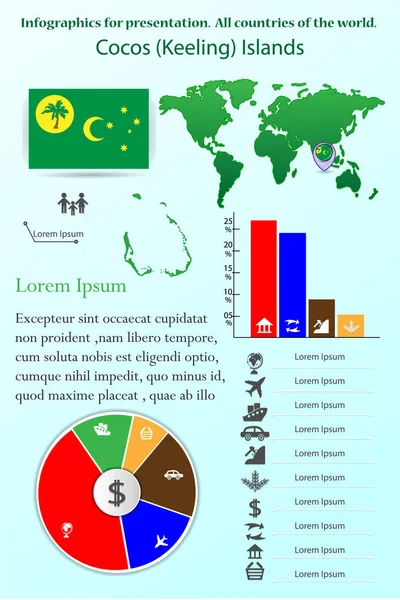 Infographics for presentation. All countries of the world.
Cocos (Keeling) Islands

Lorem Ipsum

25 %
20 %
15 %
10 %
05 %

Lorem Ipsum

Excepteur sint occaecat cupidatat non proident ,nam libero tempore, cum soluta nobis est eligendi optio, cumque nihil impedit, quo minus id, quod maxime placeat , quae ab illo

Lorem Ipsum
Lorem Ipsum
Lorem Ipsum
Lorem Ipsum
Lorem Ipsum
Lorem Ipsum
Lorem Ipsum
Lorem Ipsum
Lorem Ipsum
Lorem Ipsum

$