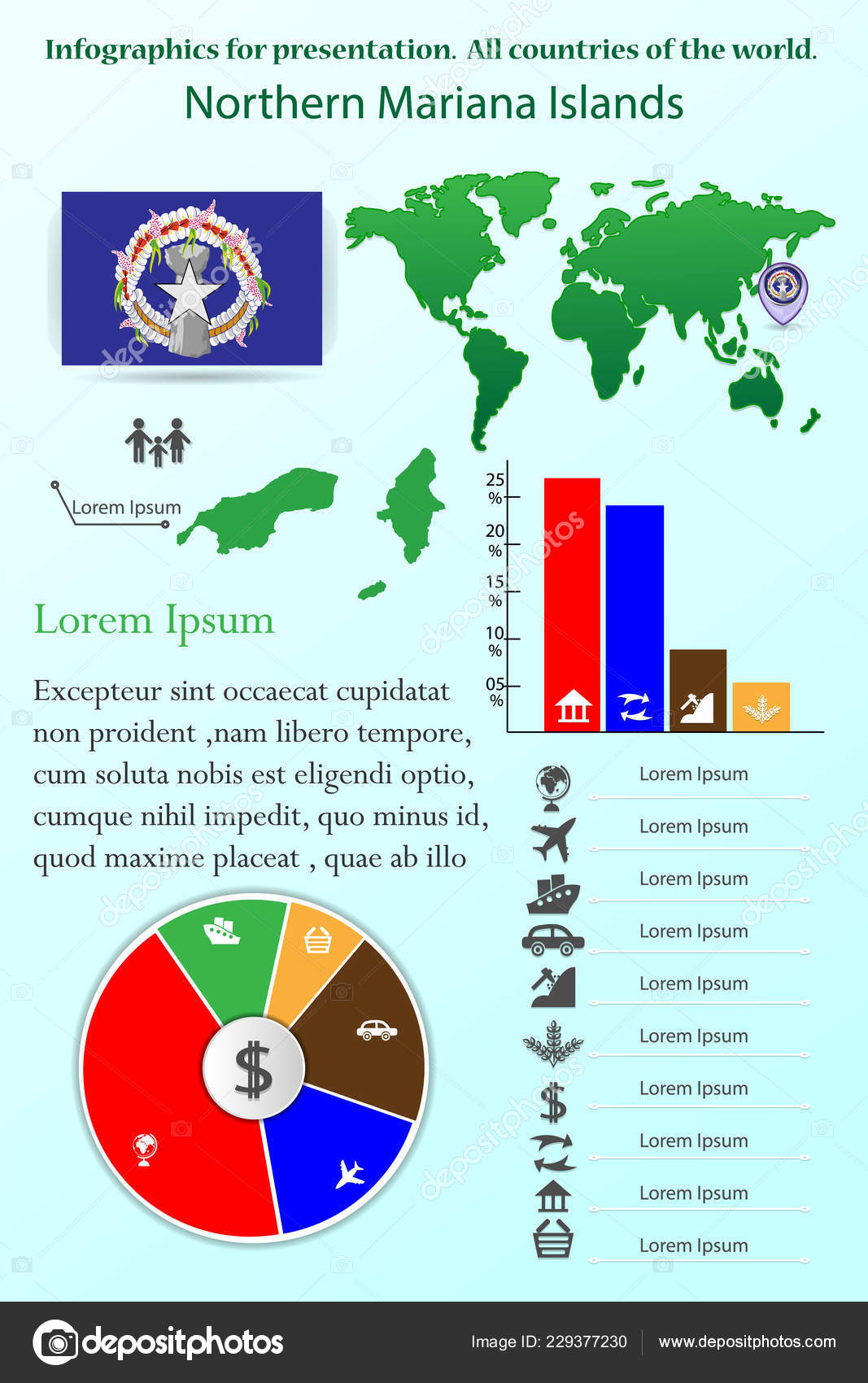 Infographics for presentation. All countries of the world.

Northern Mariana Islands

Lorem Ipsum

25 %
20 %
15 %
10 %
05 %

Lorem Ipsum

Excepteur sint occaecat cupidatat non proident ,nam libero tempore, cum soluta nobis est eligendi optio, cumque nihil impedit, quo minus id, quod maxime placeat , quae ab illo

Lorem Ipsum
Lorem Ipsum
Lorem Ipsum
Lorem Ipsum
Lorem Ipsum
Lorem Ipsum
Lorem Ipsum
Lorem Ipsum
Lorem Ipsum
Lorem Ipsum

$

depositphotos

Image ID: 229377230

www.depositphotos.com