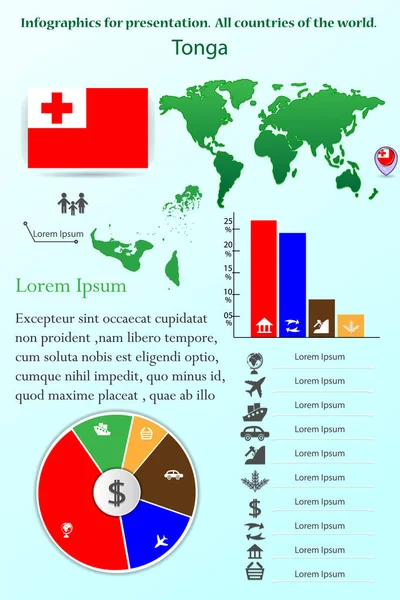 Infographics for presentation. All countries of the world.

Tonga

Lorem Ipsum

25 %
20 %
15 %
10 %
05 %

Lorem Ipsum

Excepteur sint occaecat cupidatat non proident ,nam libero tempore, cum soluta nobis est eligendi optio, cumque nihil impedit, quo minus id, quod maxime placeat , quae ab illo

Lorem Ipsum
Lorem Ipsum
Lorem Ipsum
Lorem Ipsum
Lorem Ipsum
Lorem Ipsum
Lorem Ipsum
Lorem Ipsum
Lorem Ipsum
Lorem Ipsum

$