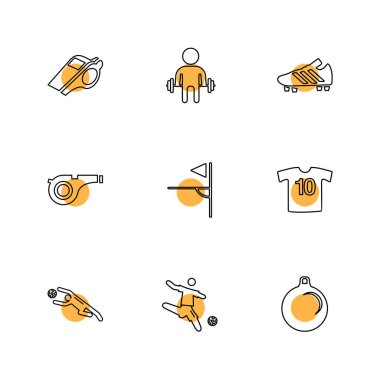 10