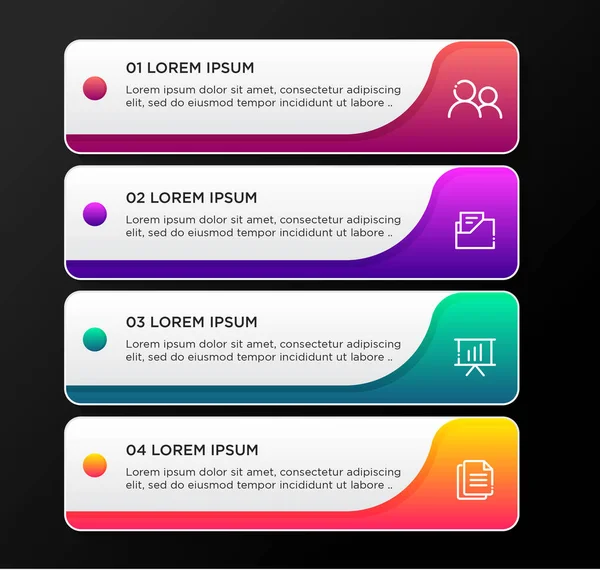 01 LOREM IPSUM

Lorem ipsum dolor sit amet, consectetur adipiscing elit, sed do eiusmod tempor incididunt ut labore ..

02 LOREM IPSUM

Lorem ipsum dolor sit amet, consectetur adipiscing elit, sed do eiusmod tempor incididunt ut labore ..

03 LOREM IPSUM

Lorem ipsum dolor sit amet, consectetur adipiscing elit, sed do eiusmod tempor incididunt ut labore ..

04 LOREM IPSUM

Lorem ipsum dolor sit amet, consectetur adipiscing elit, sed do eiusmod tempor incididunt ut labore ..