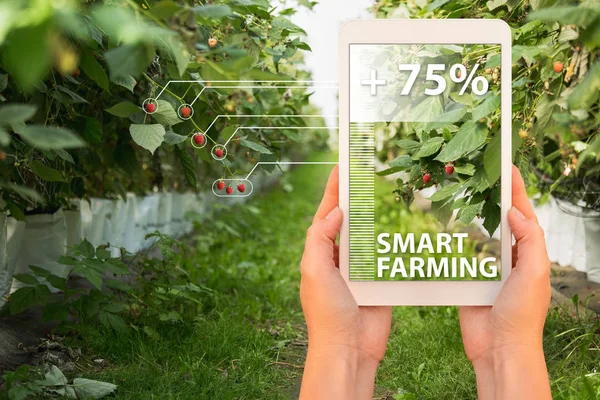 + 75%

SMART FARMING