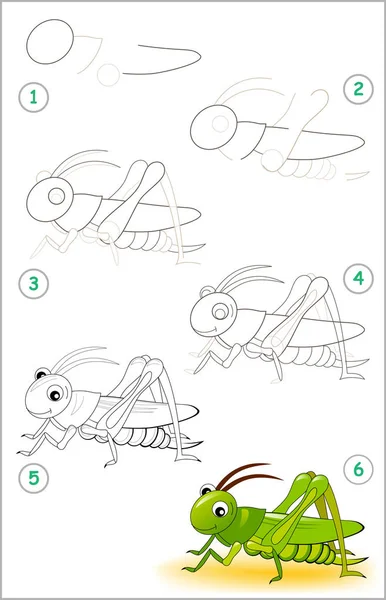 1
2
3
4
5
6