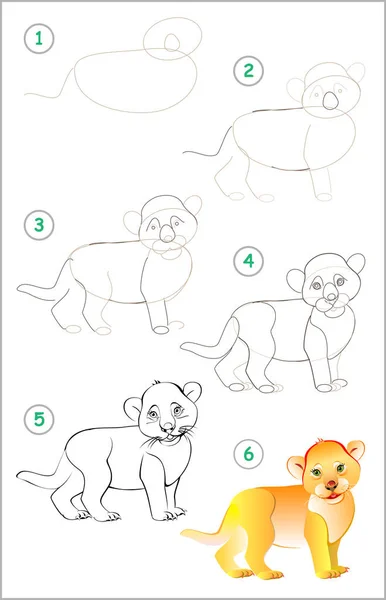 1

2

3

4

5

6