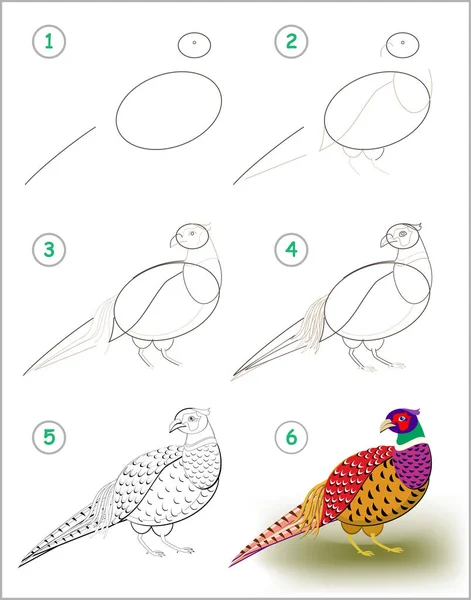 1
2
3
4
5
6