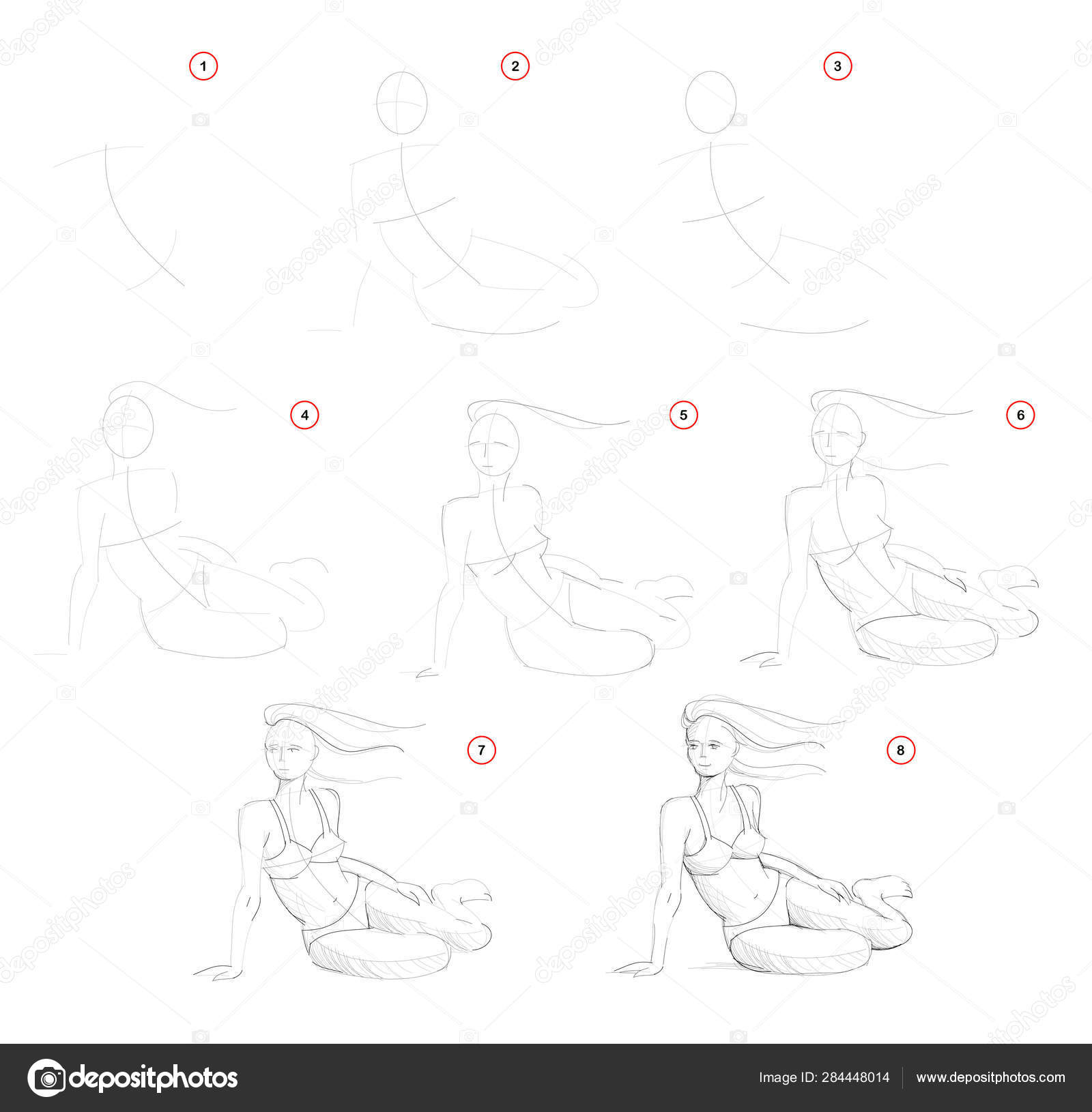 1

2

3

4

5

6

7

8

depositphotos

Image ID: 284448014

www.depositphotos.com