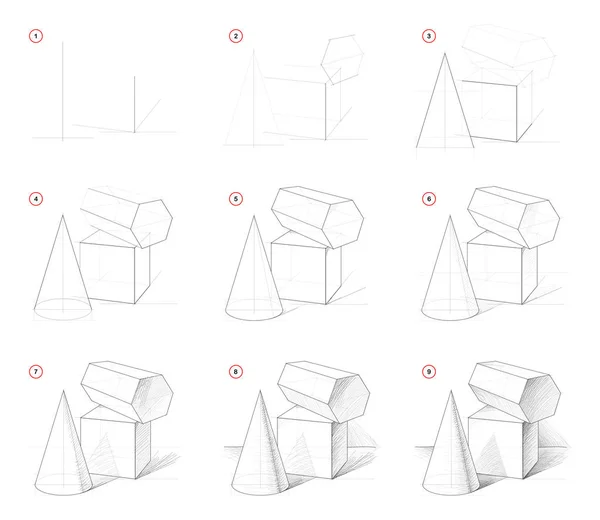 1

2

3

4

5

6

7

8

9