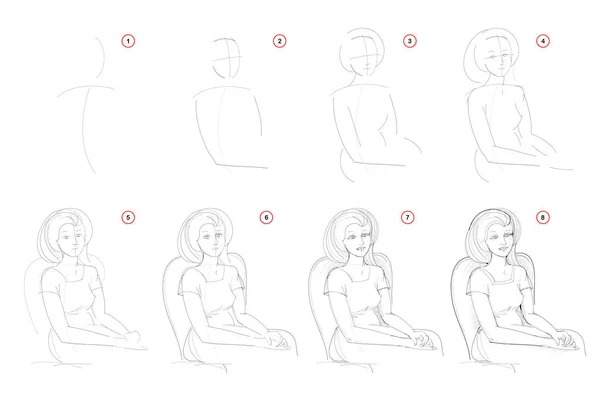 1
2
3
4
5
6
7
8