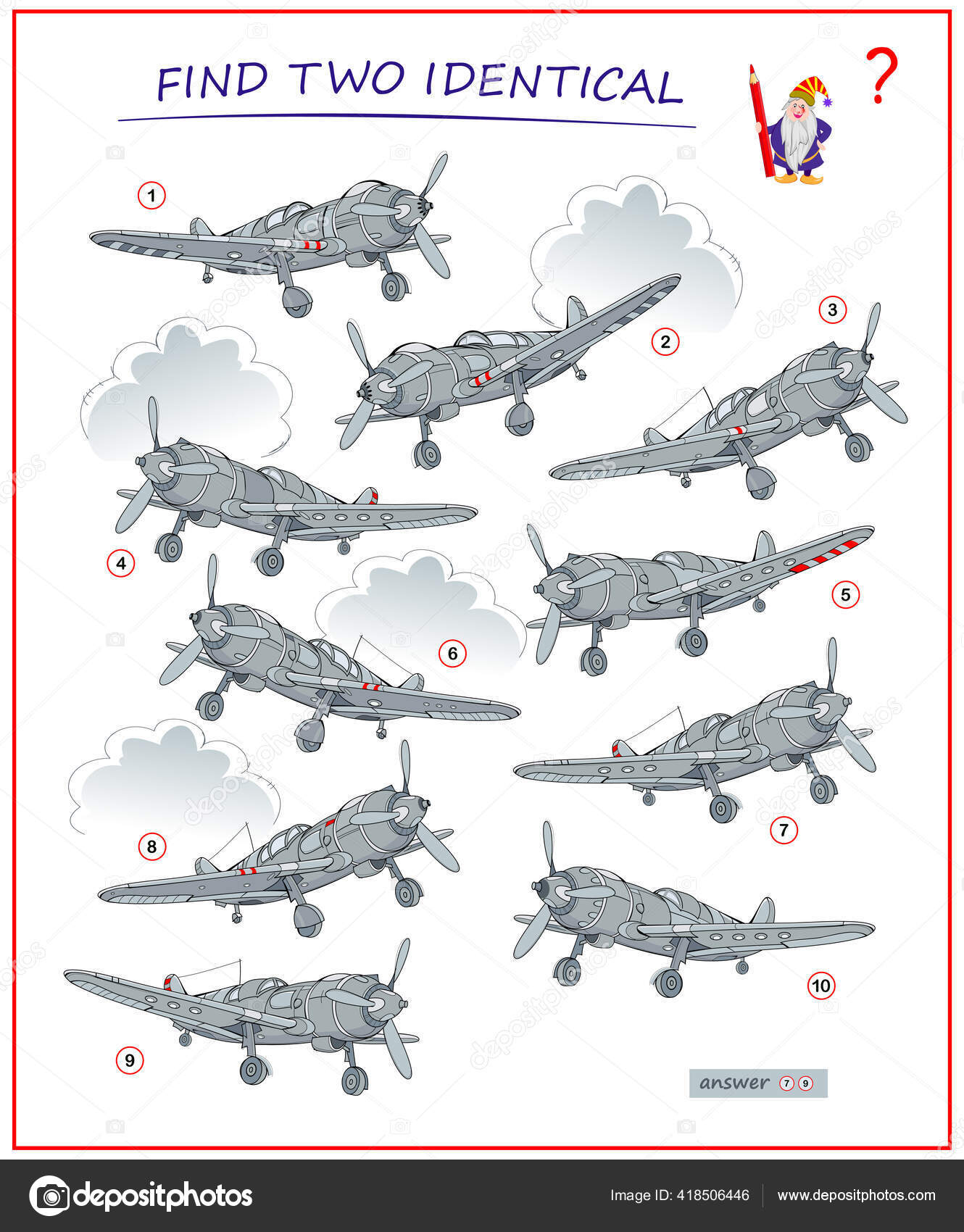 FIND TWO IDENTICAL

?

1

2

3

4

5

6

7

8

9

10

answer 7 9

depositphotos

Image ID: 418506446

www.depositphotos.com