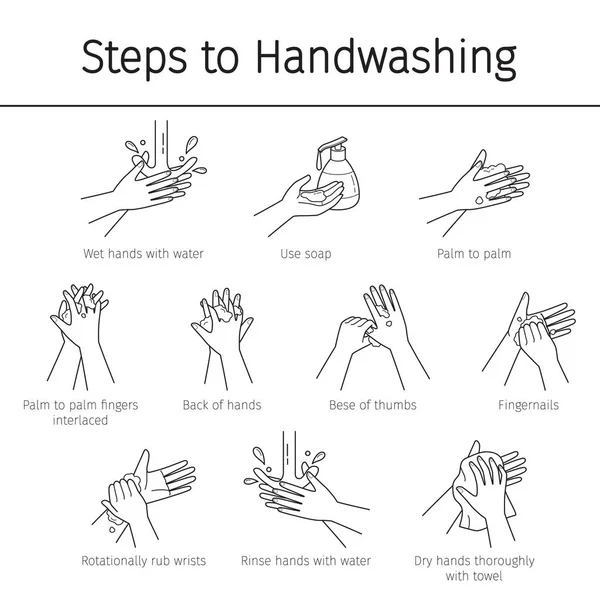 Steps to Handwashing

Wet hands with water

Use soap

Palm to palm

Palm to palm fingers interlaced

Back of hands

Bese of thumbs

Fingernails

Rotationally rub wrists

Rinse hands with water

Dry hands thoroughly with towel