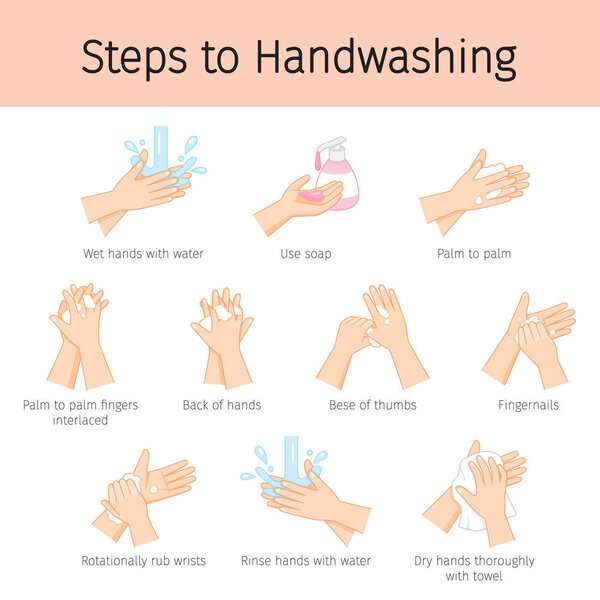 Steps to Handwashing

Wet hands with water

Use soap

Palm to palm

Palm to palm fingers interlaced

Back of hands

Bese of thumbs

Fingernails

Rotationally rub wrists

Rinse hands with water

Dry hands thoroughly with towel