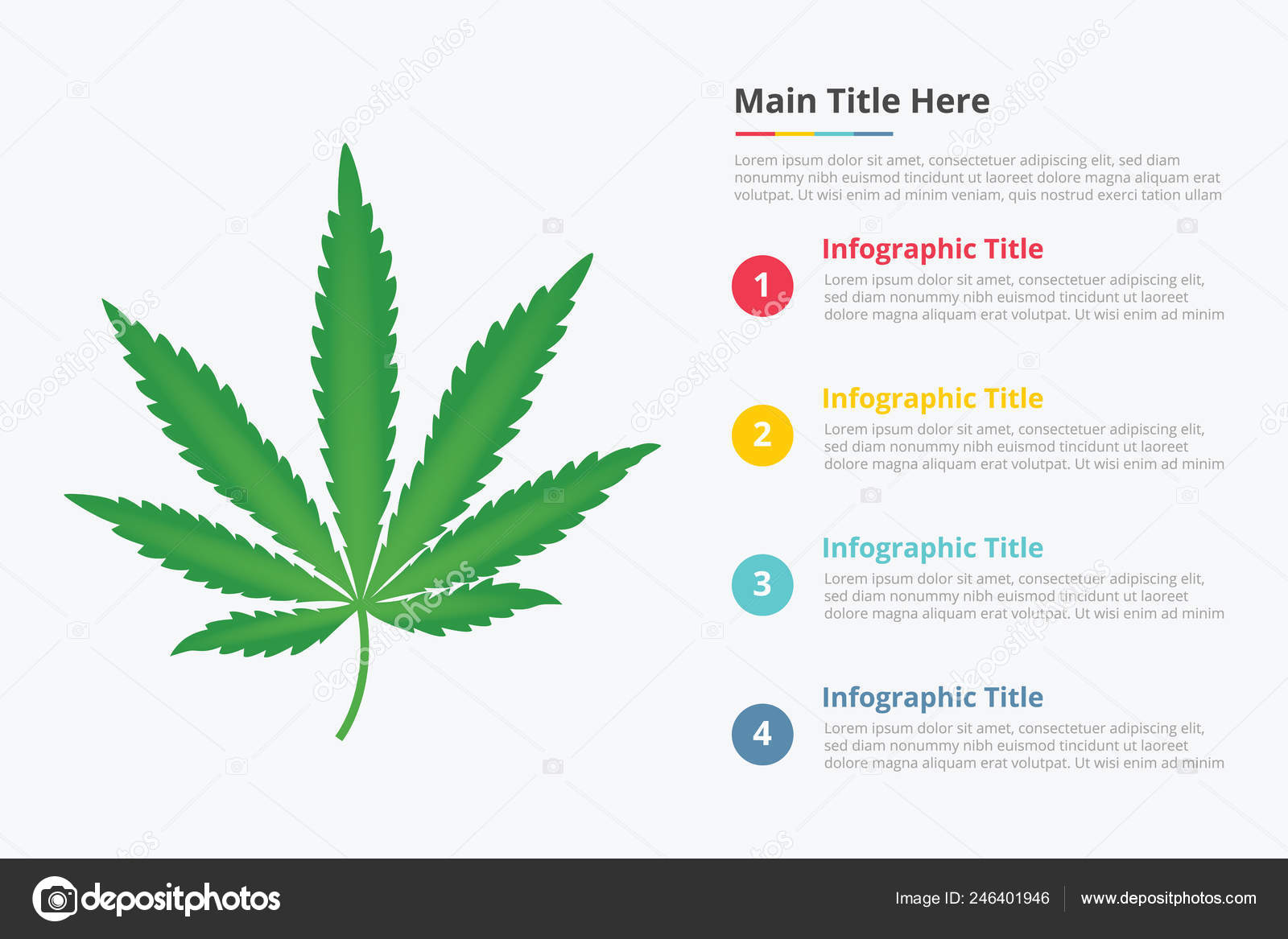 Main Title Here

Lorem ipsum dolor sit amet, consectetuer adipiscing elit, sed diam nonummy nibh euismod tincidunt ut laoreet dolore magna aliquam erat volutpat. Ut wisi enim ad minim veniam, quis nostrud exerci tation ullam

1

Infographic Title

Lorem ipsum dolor sit amet, consectetuer adipiscing elit, sed diam nonummy nibh euismod tincidunt ut laoreet dolore magna aliquam erat volutpat. Ut wisi enim ad minim

2

Infographic Title

Lorem ipsum dolor sit amet, consectetuer adipiscing elit, sed diam nonummy nibh euismod tincidunt ut laoreet dolore magna aliquam erat volutpat. Ut wisi enim ad minim

3

Infographic Title

Lorem ipsum dolor sit amet, consectetuer adipiscing elit, sed diam nonummy nibh euismod tincidunt ut laoreet dolore magna aliquam erat volutpat. Ut wisi enim ad minim

4

Infographic Title

Lorem ipsum dolor sit amet, consectetuer adipiscing elit, sed diam nonummy nibh euismod tincidunt ut laoreet dolore magna aliquam erat volutpat. Ut wisi enim ad minim

depositphotos

Image ID: 246401946 www.depositphotos.com