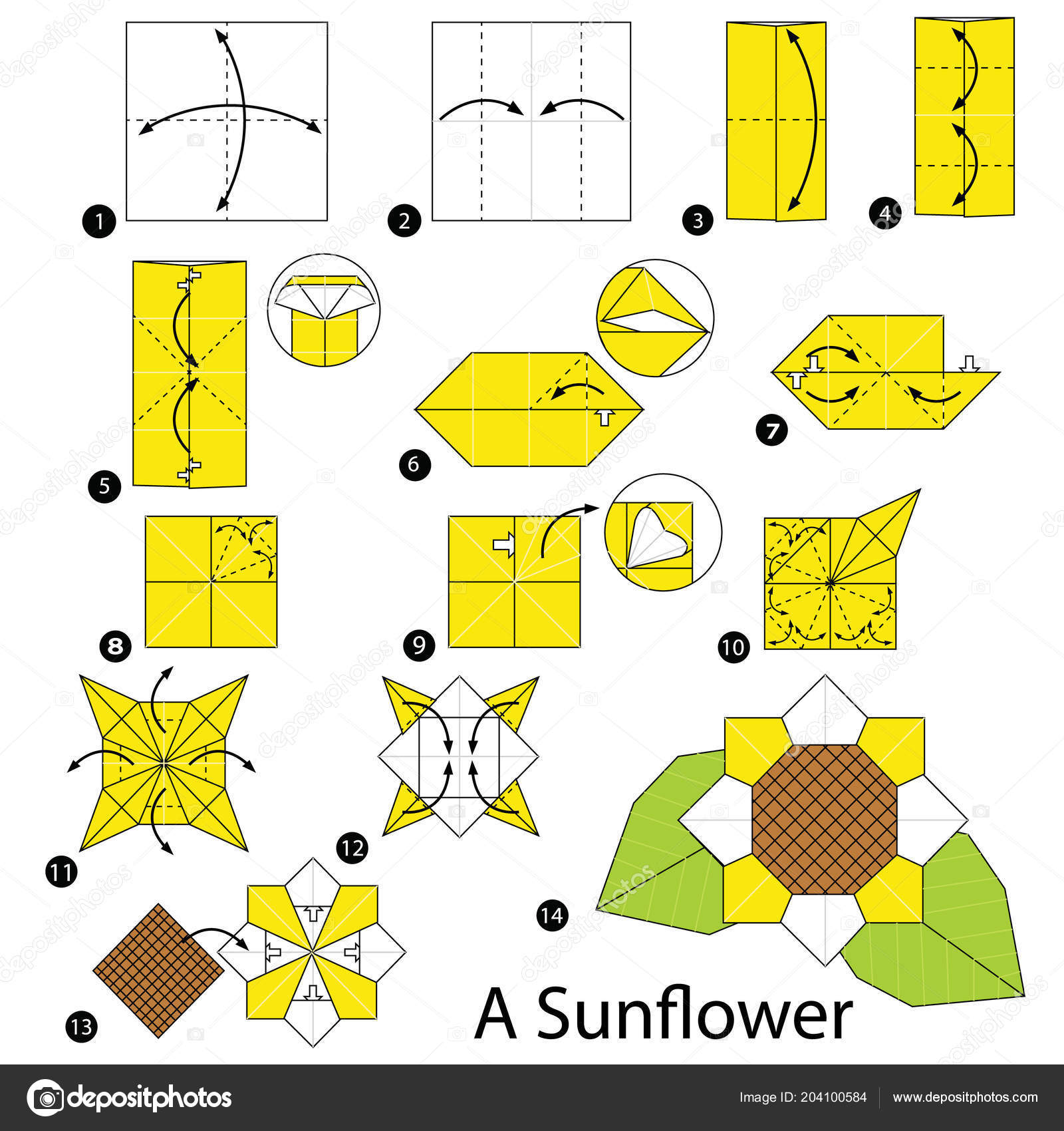 1
2
3
4
5
6
7
8
9
10
11
12
13
14
A Sunflower

depositphotos
Image ID: 204100584
www.depositphotos.com