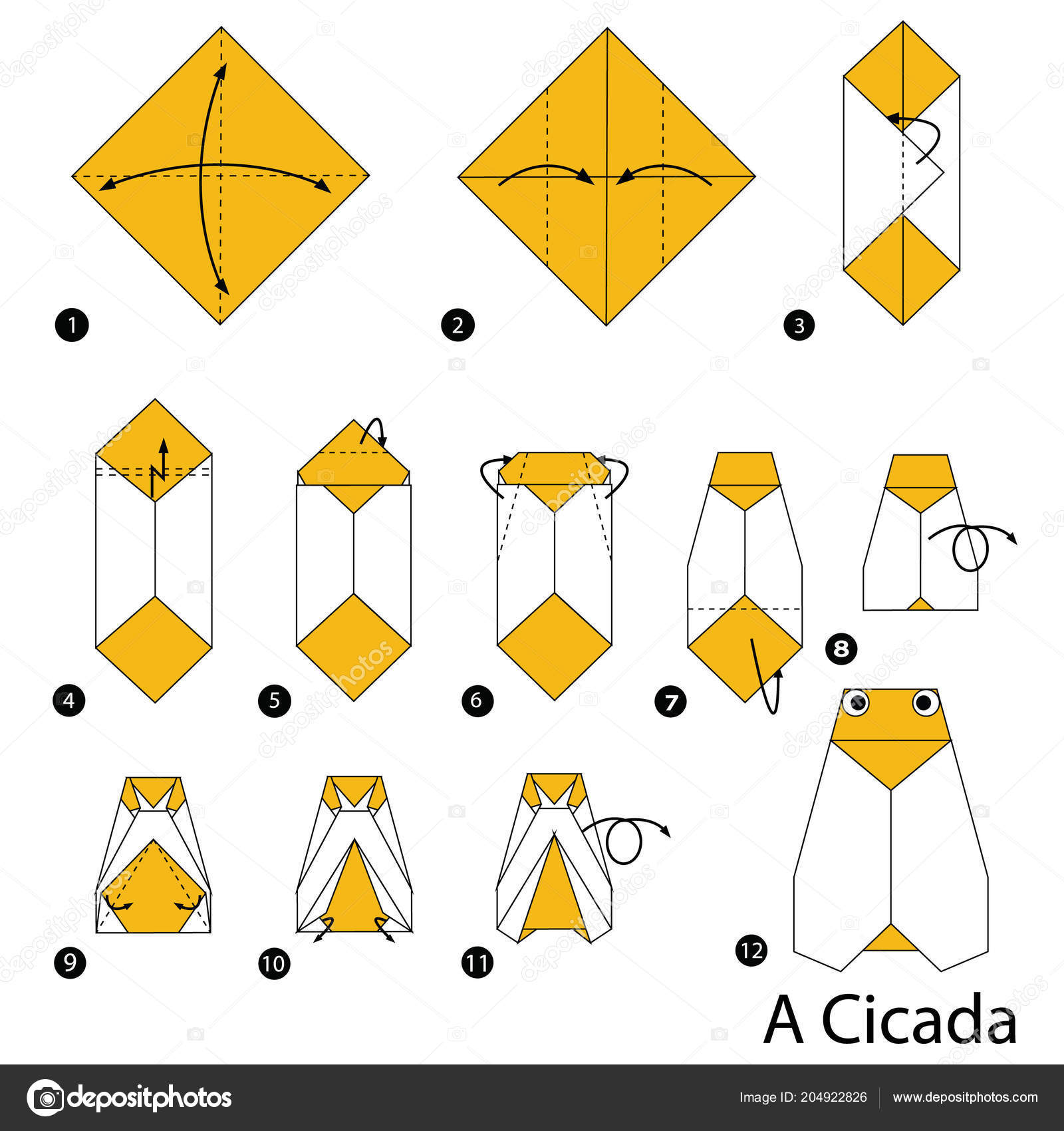 1
2
3
4
5
6
7
8
9
10
11
12
A Cicada

depositphotos
Image ID: 204922826
www.depositphotos.com