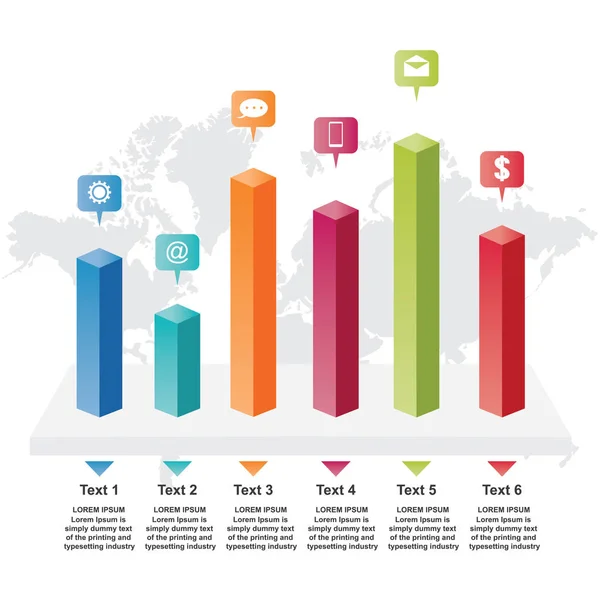 @

$

Text 1

LOREM IPSUM
Lorem Ipsum is simply dummy text of the printing and typesetting industry

Text 2

LOREM IPSUM
Lorem Ipsum is simply dummy text of the printing and typesetting industry

Text 3

LOREM IPSUM
Lorem Ipsum is simply dummy text of the printing and typesetting industry

Text 4

LOREM IPSUM
Lorem Ipsum is simply dummy text of the printing and typesetting industry

Text 5

LOREM IPSUM
Lorem Ipsum is simply dummy text of the printing and typesetting industry

Text 6

LOREM IPSUM
Lorem Ipsum is simply dummy text of the printing and typesetting industry