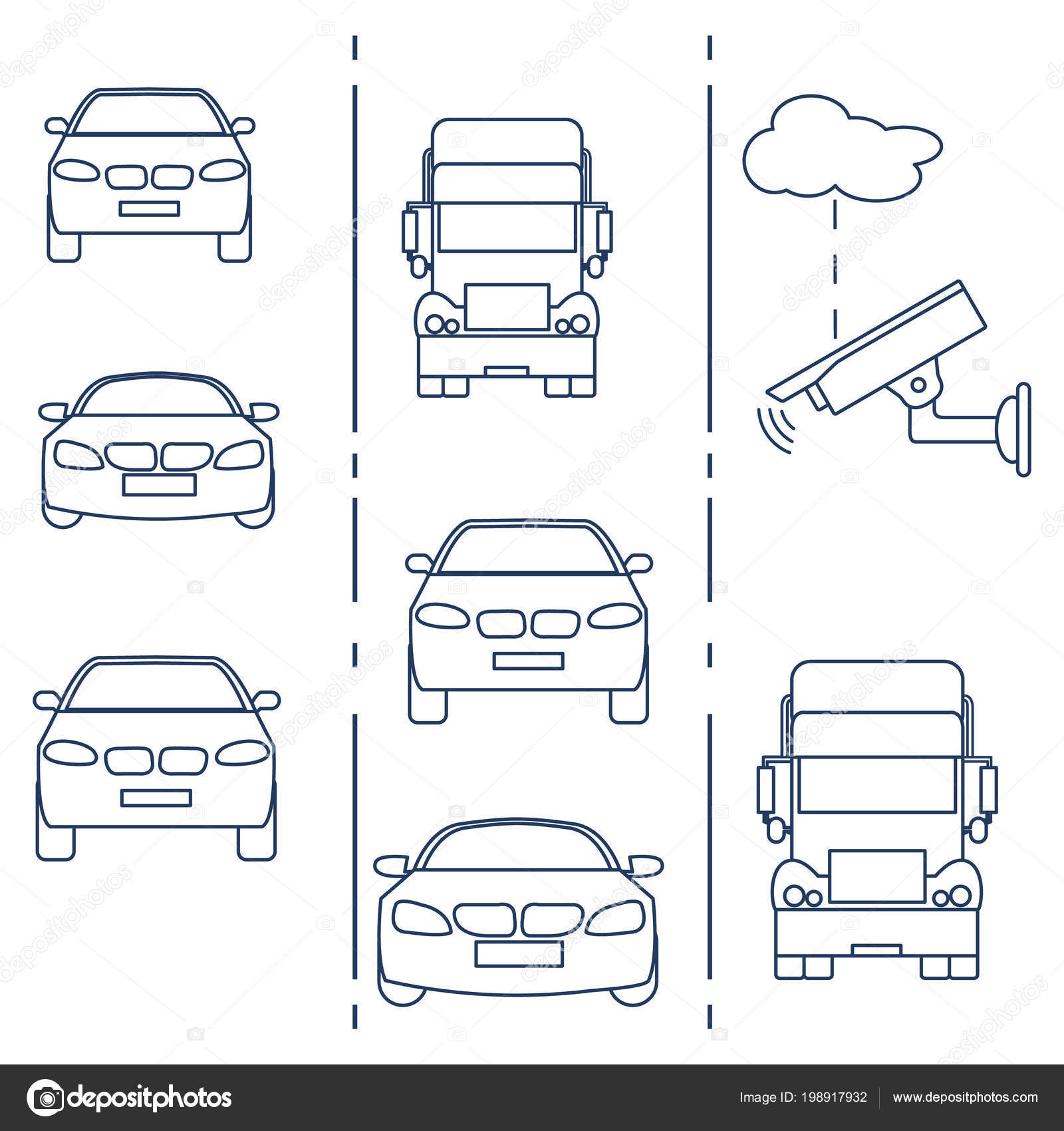 depositphotos

Image ID: 198917932

www.depositphotos.com