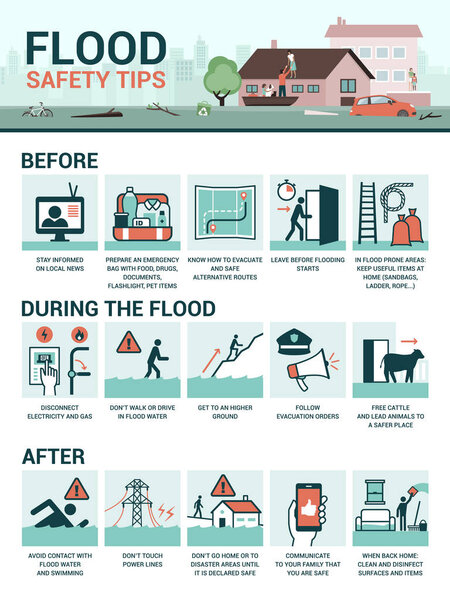 FLOOD
SAFETY TIPS

BEFORE

ID

STAY INFORMED ON LOCAL NEWS

PREPARE AN EMERGENCY BAG WITH FOOD, DRUGS, DOCUMENTS, FLASHLIGHT, PET ITEMS

KNOW HOW TO EVACUATE AND SAFE ALTERNATIVE ROUTES

LEAVE BEFORE FLOODING STARTS

IN FLOOD PRONE AREAS: KEEP USEFUL ITEMS AT HOME (SANDBAGS, LADDER, ROPE...)

DURING THE FLOOD

DISCONNECT ELECTRICITY AND GAS

DON'T WALK OR DRIVE IN FLOOD WATER

GET TO AN HIGHER GROUND

FOLLOW EVACUATION ORDERS

FREE CATTLE AND LEAD ANIMALS TO A SAFER PLACE

AFTER

AVOID CONTACT WITH FLOOD WATER AND SWIMMING

DON'T TOUCH POWER LINES

DON'T GO HOME OR TO DISASTER AREAS UNTIL IT IS DECLARED SAFE

COMMUNICATE TO YOUR FAMILY THAT YOU ARE SAFE

WHEN BACK HOME: CLEAN AND DISINFECT SURFACES AND ITEMS