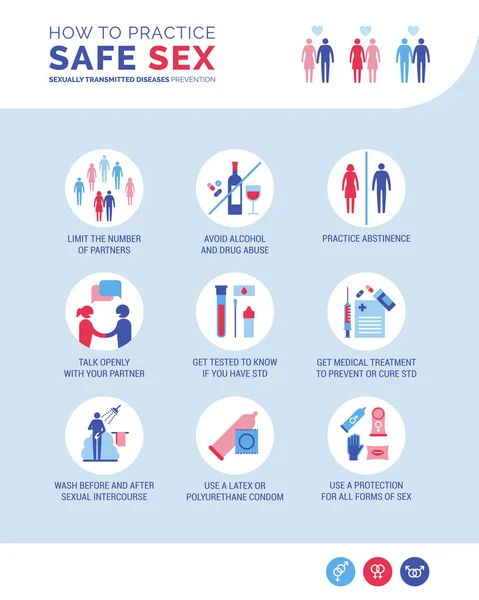 HOW TO PRACTICE
SAFE SEX
SEXUALLY TRANSMITTED DISEASES PREVENTION

LIMIT THE NUMBER OF PARTNERS

AVOID ALCOHOL AND DRUG ABUSE

PRACTICE ABSTINENCE

TALK OPENLY WITH YOUR PARTNER

GET TESTED TO KNOW IF YOU HAVE STD

GET MEDICAL TREATMENT TO PREVENT OR CURE STD

WASH BEFORE AND AFTER SEXUAL INTERCOURSE

USE A LATEX OR POLYURETHANE CONDOM

USE A PROTECTION FOR ALL FORMS OF SEX