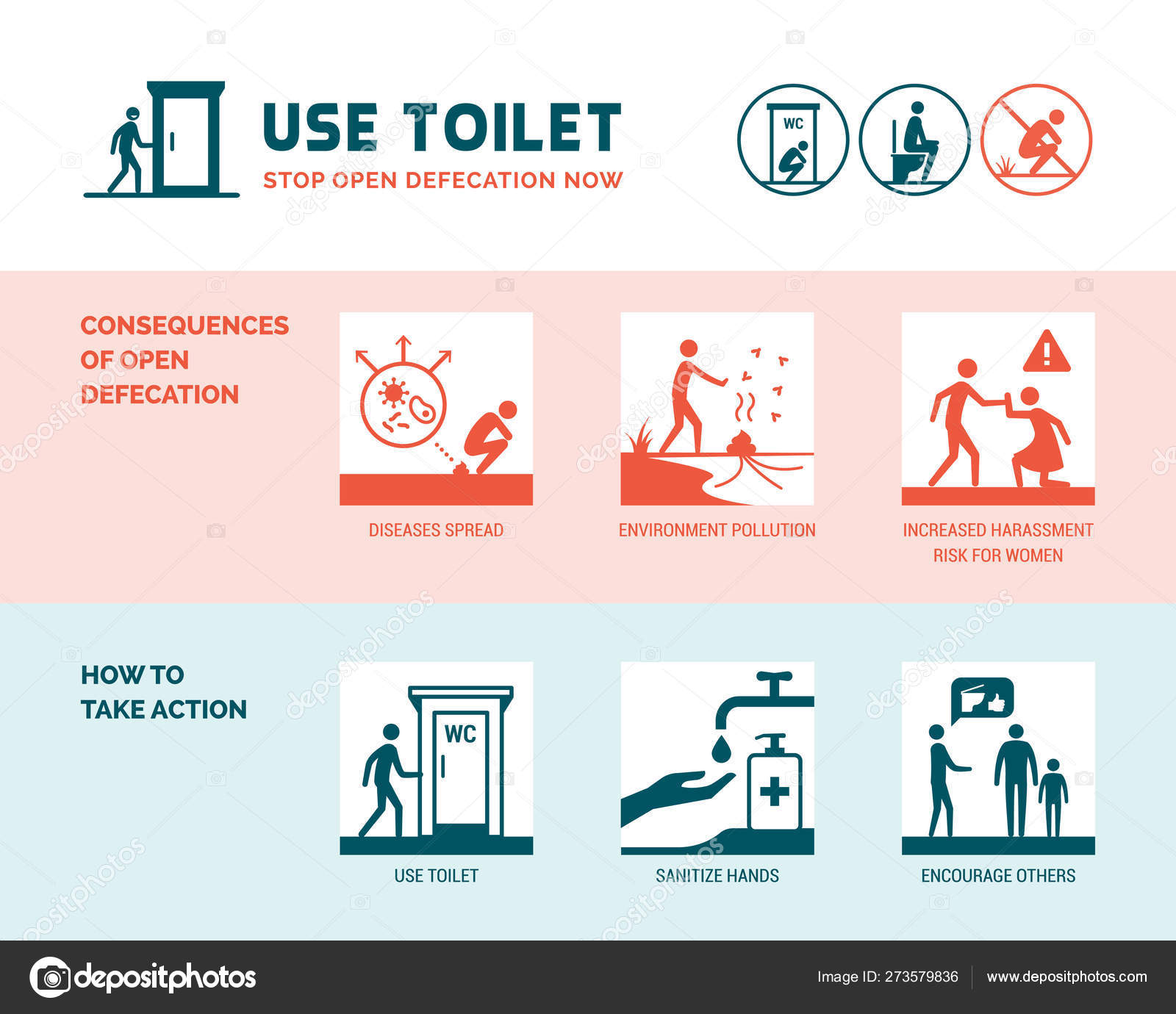 USE TOILET
STOP OPEN DEFECATION NOW

WC

CONSEQUENCES OF OPEN DEFECATION

DISEASES SPREAD

ENVIRONMENT POLLUTION

INCREASED HARASSMENT RISK FOR WOMEN

HOW TO TAKE ACTION

WC

USE TOILET

SANITIZE HANDS

ENCOURAGE OTHERS

depositphotos

Image ID: 273579836

www.depositphotos.com