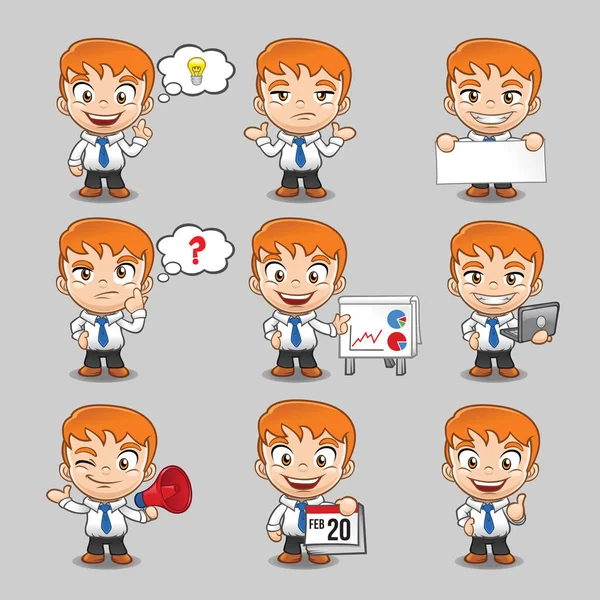 ?

FEB 20