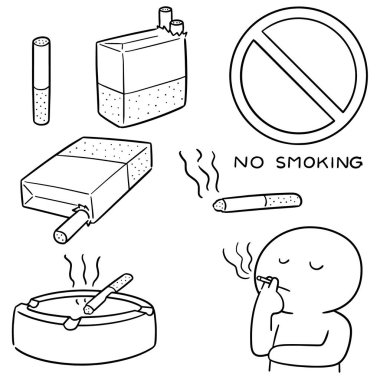 NO SMOKING